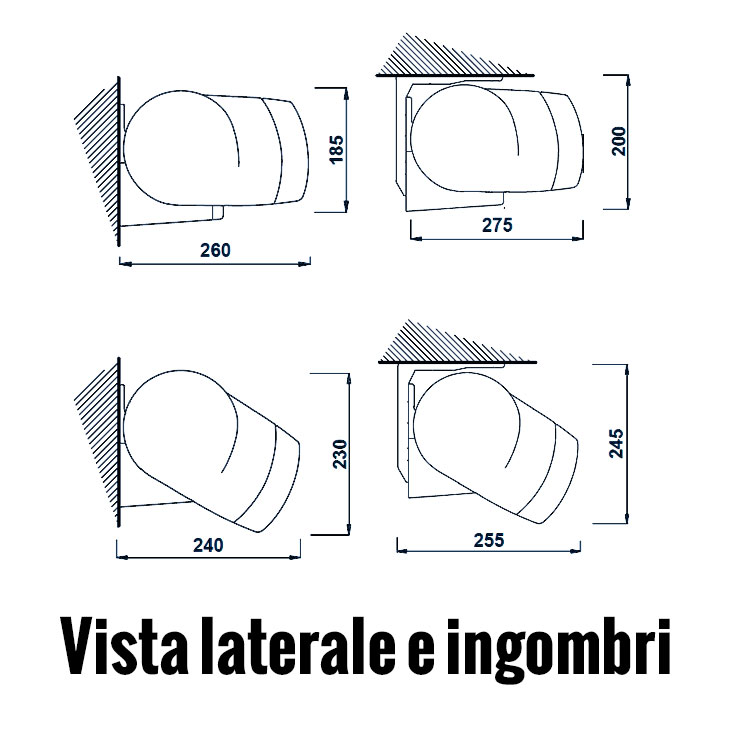 185
260
200
275
230
240
245
255
Vista laterale e ingombri